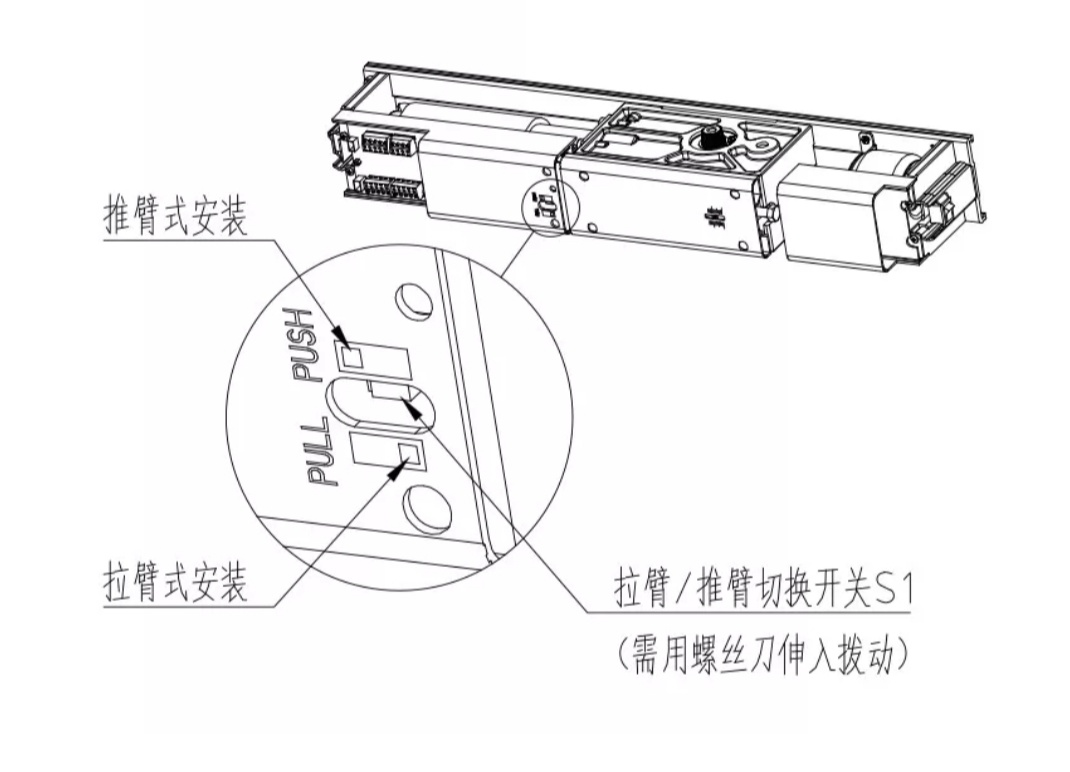 推臂式安装

PUSH

PULL

拉臂式安装

拉臂/推臂切换开关S1

(需用螺丝刀伸入拨动)